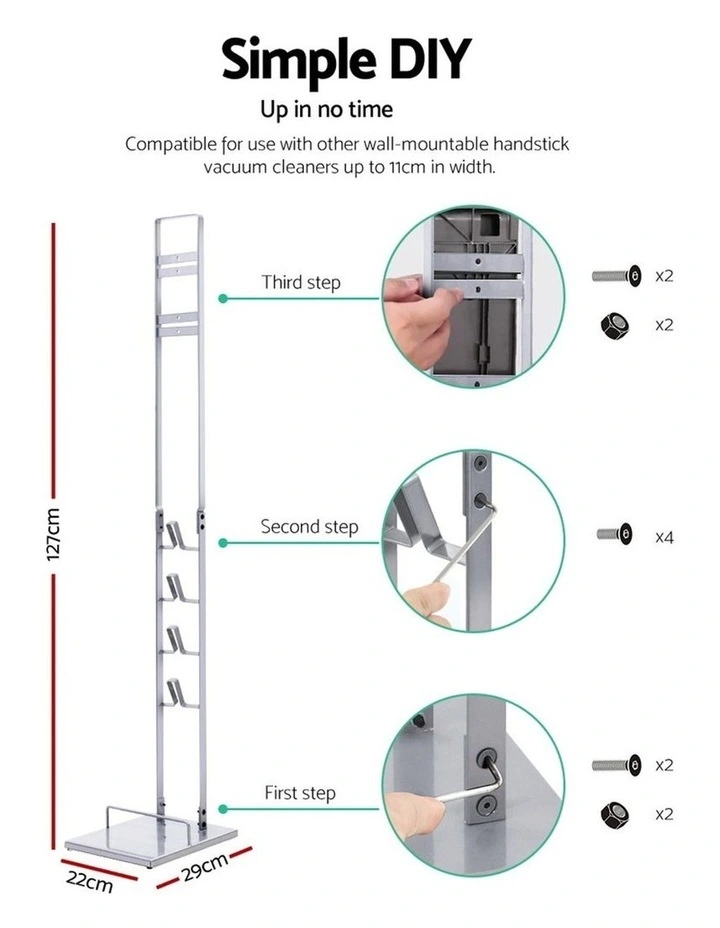 Simple DIY

Up in no time

Compatible for use with other wall-mountable handstick vacuum cleaners up to 11cm in width.

127cm

Third step

x2

x2

Second step

x4

First step

x2

x2

22cm

29cm